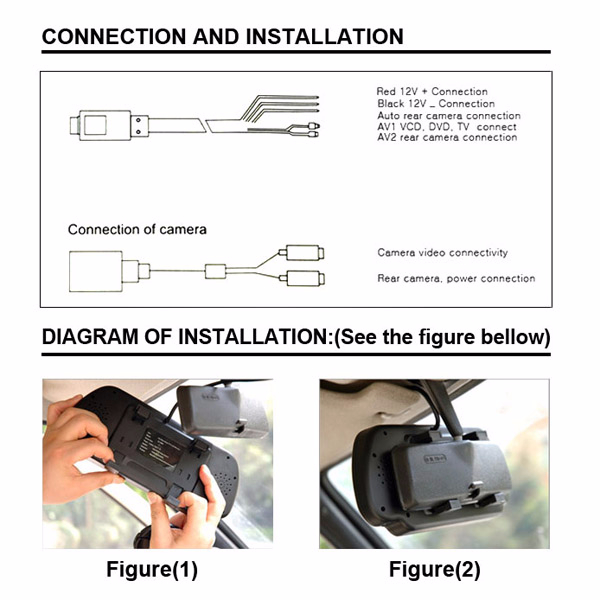 CONNECTION AND INSTALLATION

Red 12V + Connection
Black 12V _ Connection
Auto rear camera connection
AV1 VCD, DVD, TV connect
AV2 rear camera connection

Connection of camera

Camera video connectivity

Rear camera, power connection

DIAGRAM OF INSTALLATION:(See the figure bellow)

Figure(1)

Figure(2)