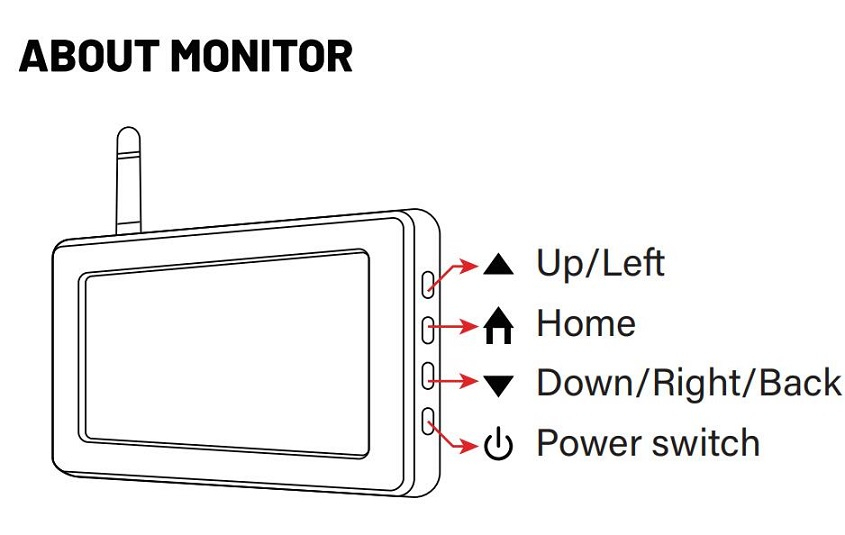 ABOUT MONITOR

▲ Up/Left

Home

▼ Down/Right/Back

Power switch